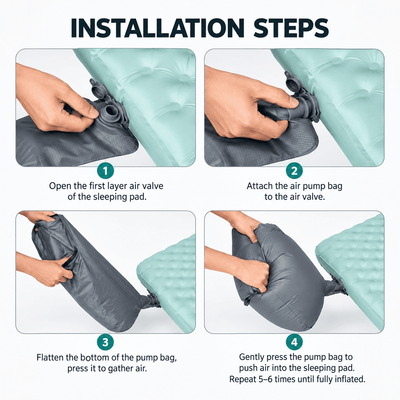 INSTALLATION STEPS

1

Open the first layer air valve of the sleeping pad.

2

Attach the air pump bag to the air valve.

3

Flatten the bottom of the pump bag, press it to gather air.

4

Gently press the pump bag to push air into the sleeping pad. Repeat 5–6 times until fully inflated.