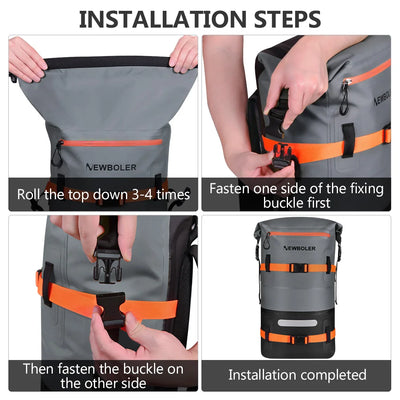 INSTALLATION STEPS

NEWBOLER

Roll the top down 3-4 times

NEWBOLER

Fasten one side of the fixing buckle first

Then fasten the buckle on the other side

NEWBOLER

Installation completed