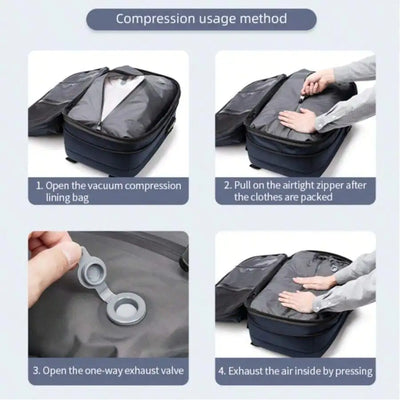 Compression usage method

1. Open the vacuum compression lining bag

2. Pull on the airtight zipper after the clothes are packed

3. Open the one-way exhaust valve

4. Exhaust the air inside by pressing